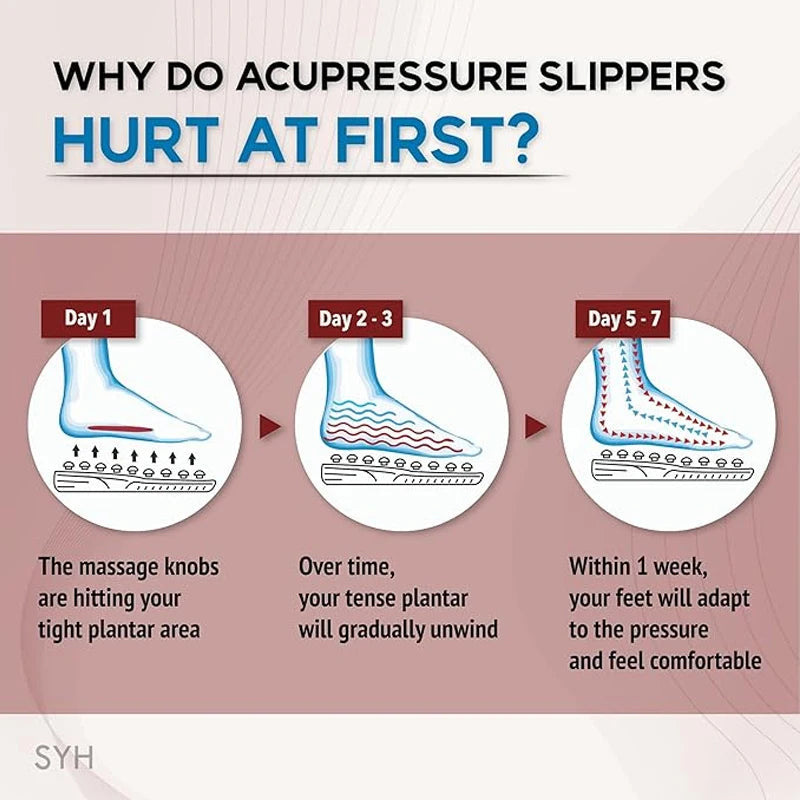 WHY DO ACUPRESSURE SLIPPERS
HURT AT FIRST?

Day 1

The massage knobs are hitting your tight plantar area

Day 2 - 3

Over time, your tense plantar will gradually unwind

Day 5 - 7

Within 1 week, your feet will adapt to the pressure and feel comfortable

SYH